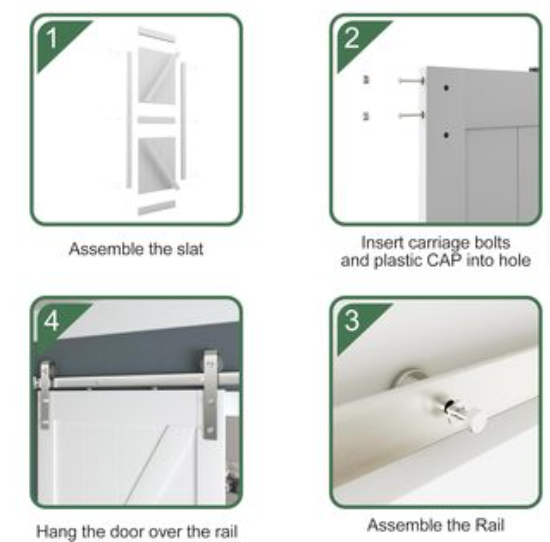 1

Assemble the slat

2

Insert carriage bolts and plastic CAP into hole

4

Hang the door over the rail

3

Assemble the Rail